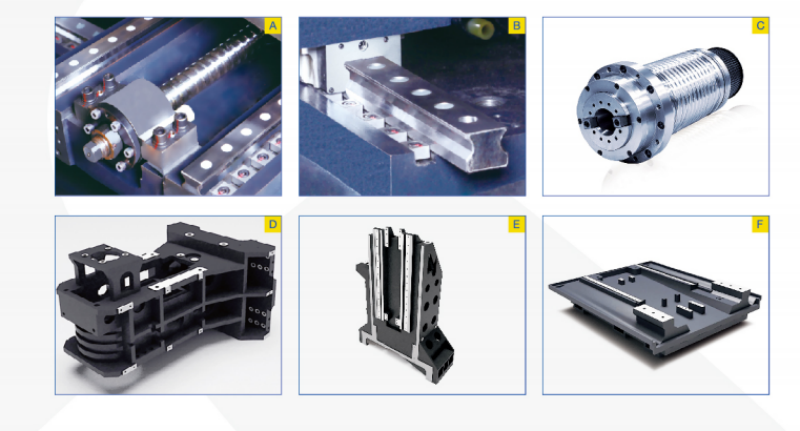 A

B

C

D

E

F